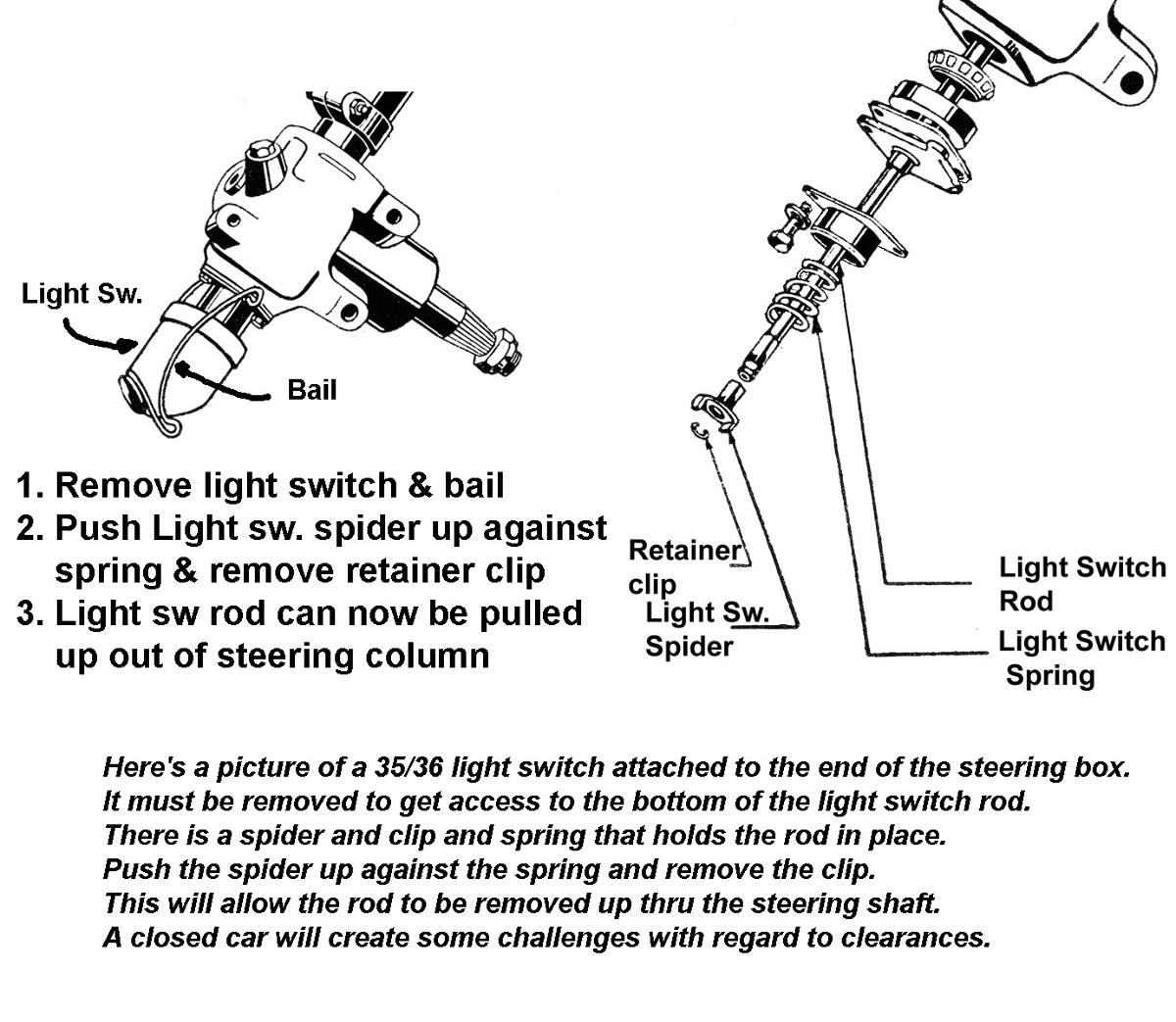 Light Sw.

Bail

1. Remove light switch & bail
2. Push Light sw. spider up against spring & remove retainer clip
3. Light sw rod can now be pulled up out of steering column

Retainer clip

Light Sw. Spider

Light Switch Rod

Light Switch Spring

Here's a picture of a 35/36 light switch attached to the end of the steering box.
It must be removed to get access to the bottom of the light switch rod.
There is a spider and clip and spring that holds the rod in place.
Push the spider up against the spring and remove the clip.
This will allow the rod to be removed up thru the steering shaft.
A closed car will create some challenges with regard to clearances.